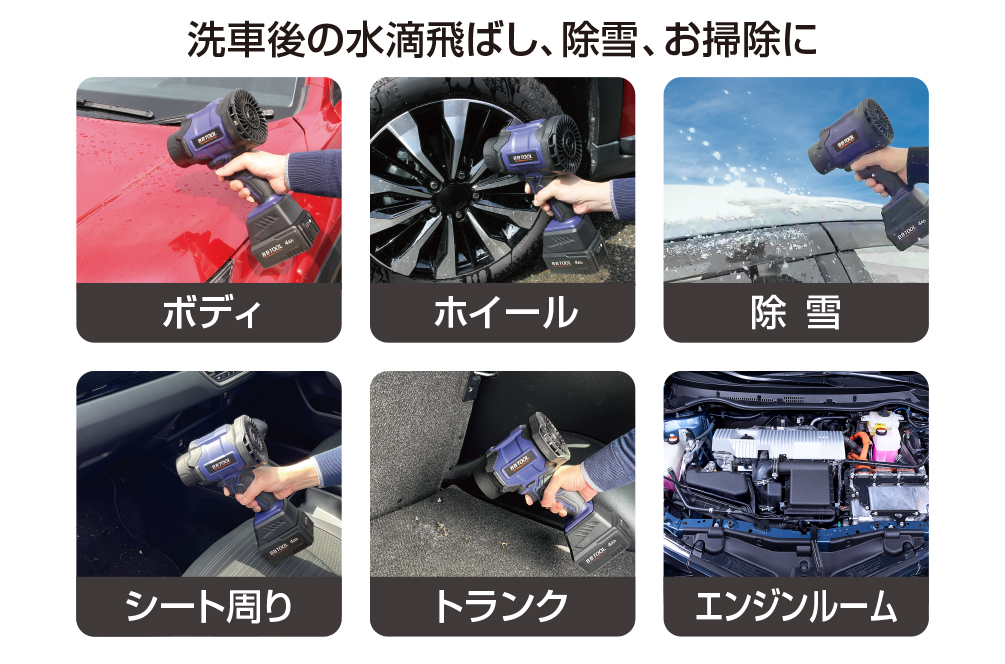 洗車後の水滴飛ばし、除雪、お掃除に

ボディ

ホイール

除 雪

シート周り

トランク

エンジンルーム